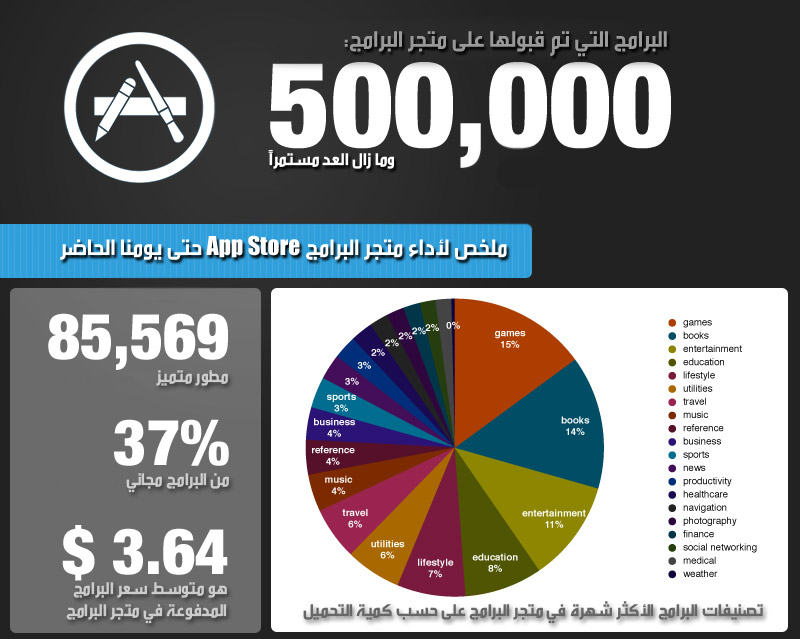 البرامج التي تم قبولها على متجر البرامج:
500,000
وما زال العد مستمراً

ملخص لأداء متجر البرامج App Store حتى يومنا الحاضر

85,569
مطور متميز

37%
من البرامج مجاني

$ 3.64
هو متوسط سعر البرامج المدفوعة في متجر البرامج

games 15%
books 14%
entertainment 11%
education 8%
lifestyle 7%
utilities 6%
travel 6%
music 4%
reference 4%
business 4%
sports 3%
3%
3%
2%
2%
2%
2%
2%
0%

games
books
entertainment
education
lifestyle
utilities
travel
music
reference
business
sports
news
productivity
healthcare
navigation
photography
finance
social networking
medical
weather

تصنيفات البرامج الأكثر شهرة في متجر البرامج على حسب كمية التحميل